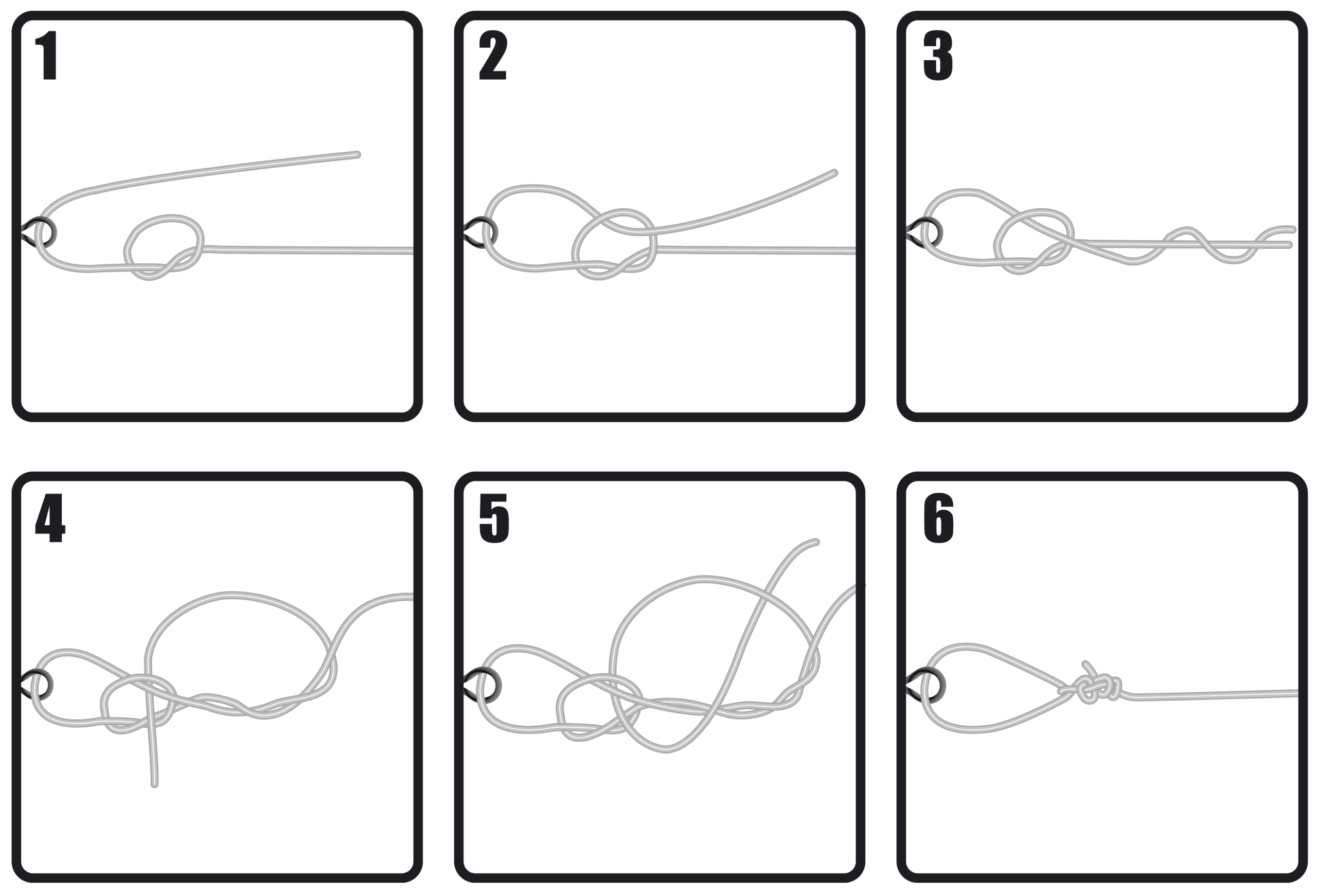 1

2

3

4

5

6